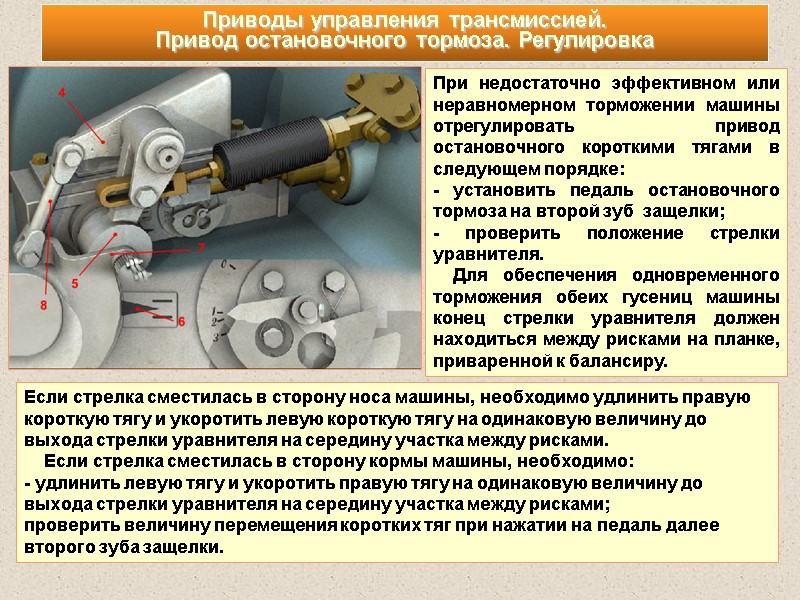 Приводы управления трансмиссией.
Привод остановочного тормоза. Регулировка

4

7

5

8

6

0

1

2

3

При недостаточно эффективном или неравномерном торможении машины отрегулировать привод остановочного короткими тягами в следующем порядке:

- установить педаль остановочного тормоза на второй зуб защелки;

- проверить положение стрелки уравнителя.

Для обеспечения одновременного торможения обеих гусениц машины конец стрелки уравнителя должен находиться между рисками на планке, приваренной к балансиру.

Если стрелка сместилась в сторону носа машины, необходимо удлинить правую короткую тягу и укоротить левую короткую тягу на одинаковую величину до выхода стрелки уравнителя на середину участка между рисками.

Если стрелка сместилась в сторону кормы машины, необходимо:
- удлинить левую тягу и укоротить правую тягу на одинаковую величину до выхода стрелки уравнителя на середину участка между рисками;
проверить величину перемещения коротких тяг при нажатии на педаль далее второго зуба защелки.